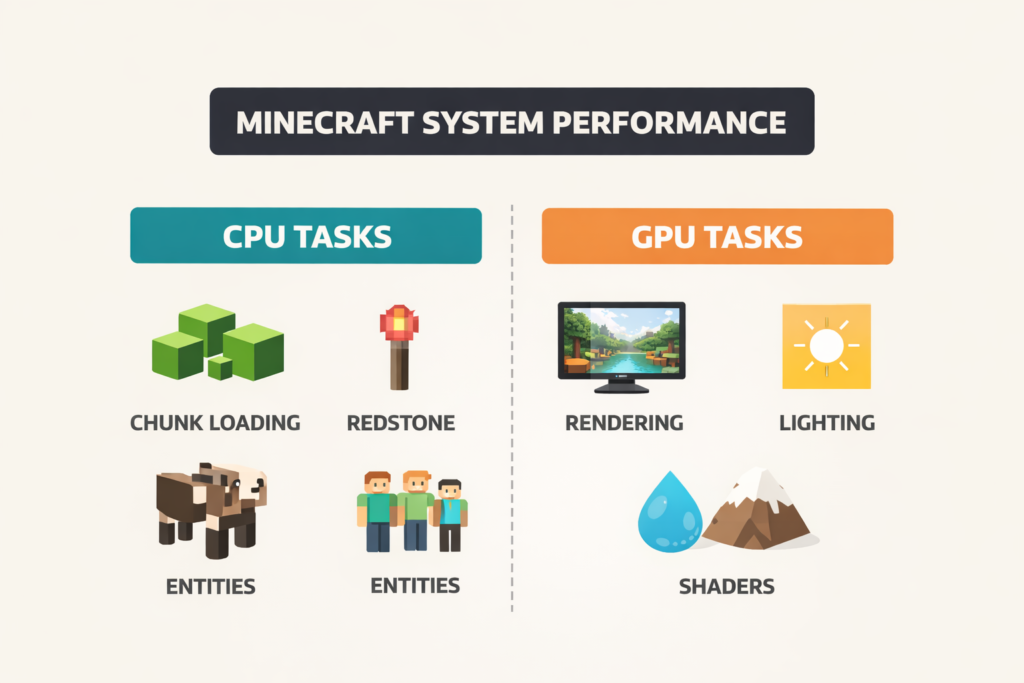 MINECRAFT SYSTEM PERFORMANCE

CPU TASKS

CHUNK LOADING

REDSTONE

ENTITIES

ENTITIES

GPU TASKS

RENDERING

LIGHTING

SHADERS